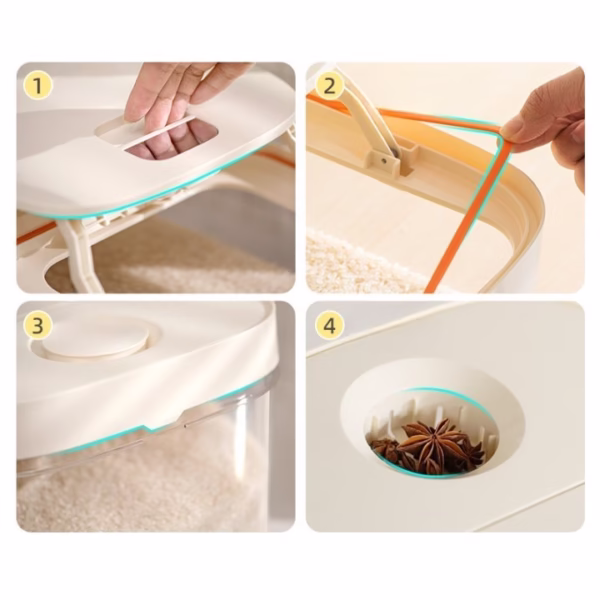 1

2

3

4