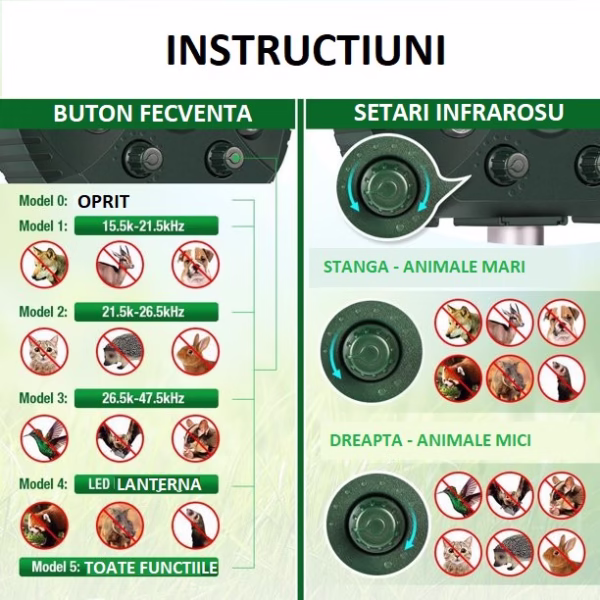 INSTRUCTIUNI

BUTON FECVENTA

Model 0: OPRIT

Model 1: 15.5k-21.5kHz

Model 2: 21.5k-26.5kHz

Model 3: 26.5k-47.5kHz

Model 4: LED LANTERNA

Model 5: TOATE FUNCTIILE

SETARI INFRAROSU

STANGA - ANIMALE MARI

DREAPTA - ANIMALE MICI